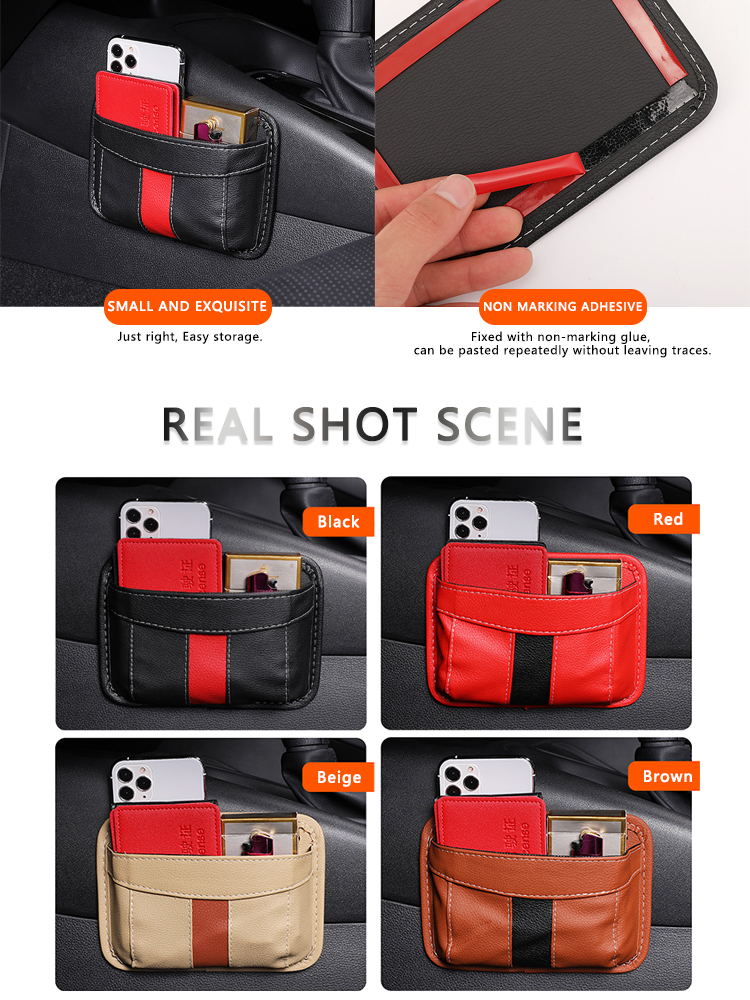 SMALL AND EXQUISITE
Just right, Easy storage.

NON MARKING ADHESIVE
Fixed with non-marking glue, can be pasted repeatedly without leaving traces.

REAL SHOT SCENE

Black

Red

Beige

Brown