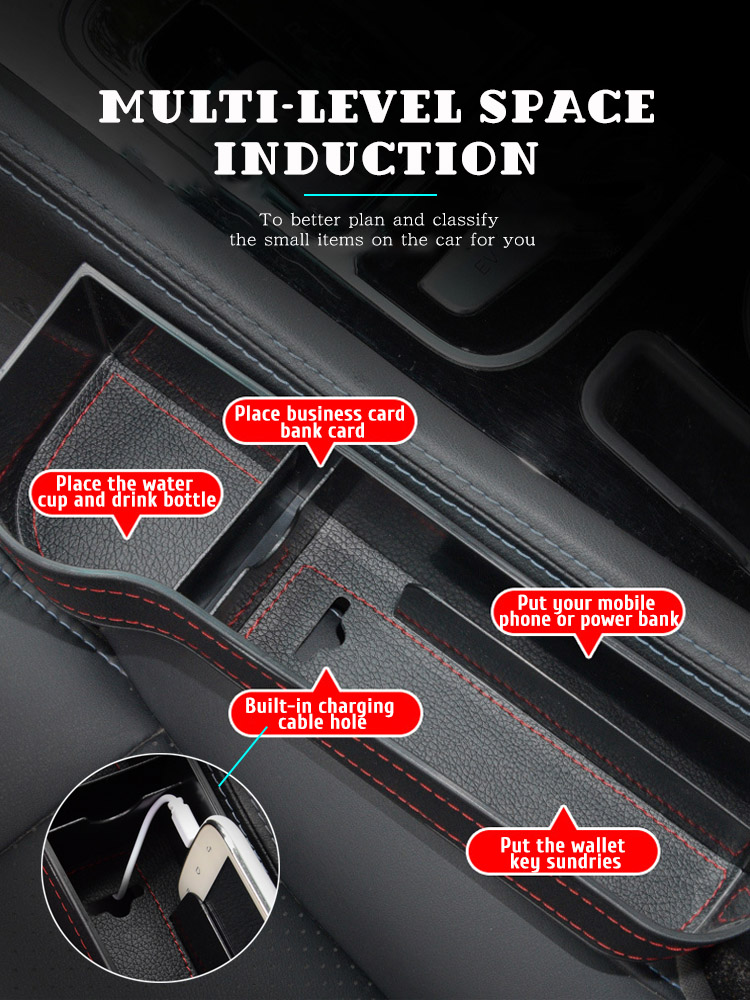 MULTI-LEVEL SPACE INDUCTION

To better plan and classify the small items on the car for you

Place business card bank card

Place the water cup and drink bottle

Put your mobile phone or power bank

Built-in charging cable hole

Put the wallet key sundries