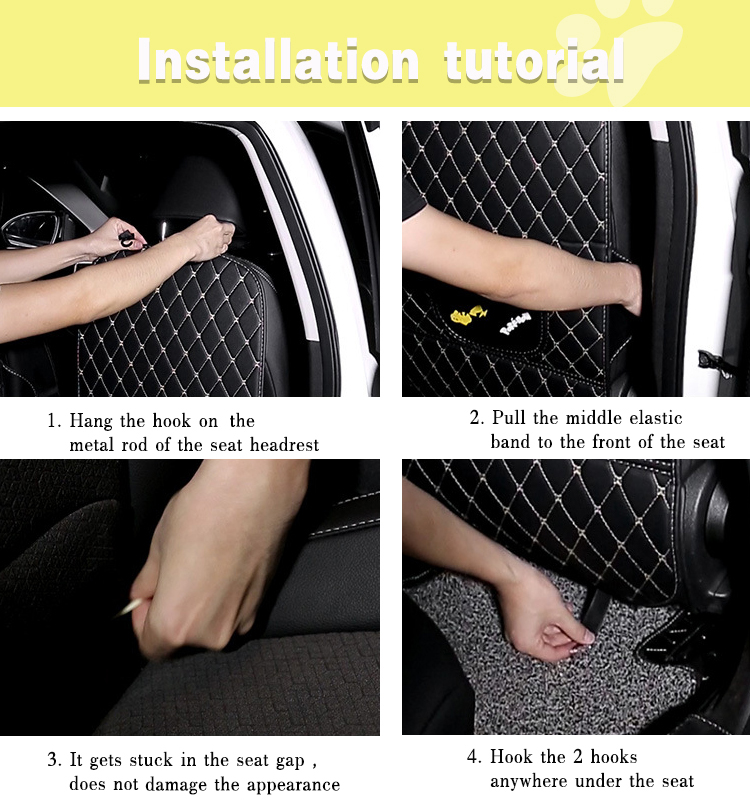 Installation tutorial

1. Hang the hook on the metal rod of the seat headrest

2. Pull the middle elastic band to the front of the seat

3. It gets stuck in the seat gap , does not damage the appearance

4. Hook the 2 hooks anywhere under the seat