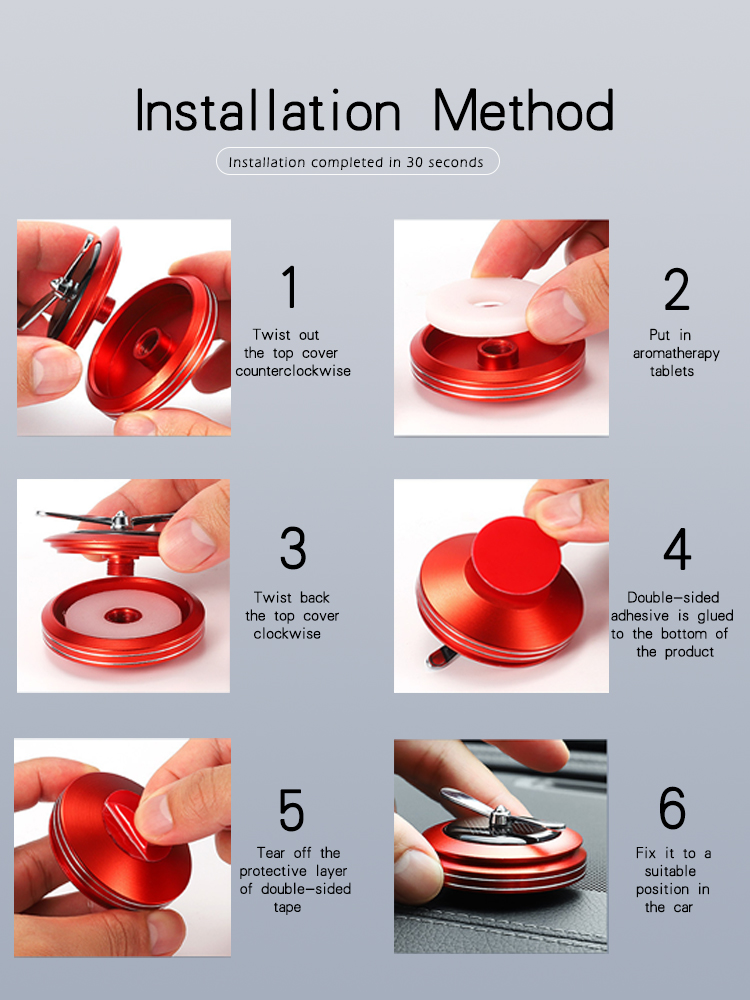 Installation Method

Installation completed in 30 seconds

1
Twist out the top cover counterclockwise

2
Put in aromatherapy tablets

3
Twist back the top cover clockwise

4
Double-sided adhesive is glued to the bottom of the product

5
Tear off the protective layer of double-sided tape

6
Fix it to a suitable position in the car