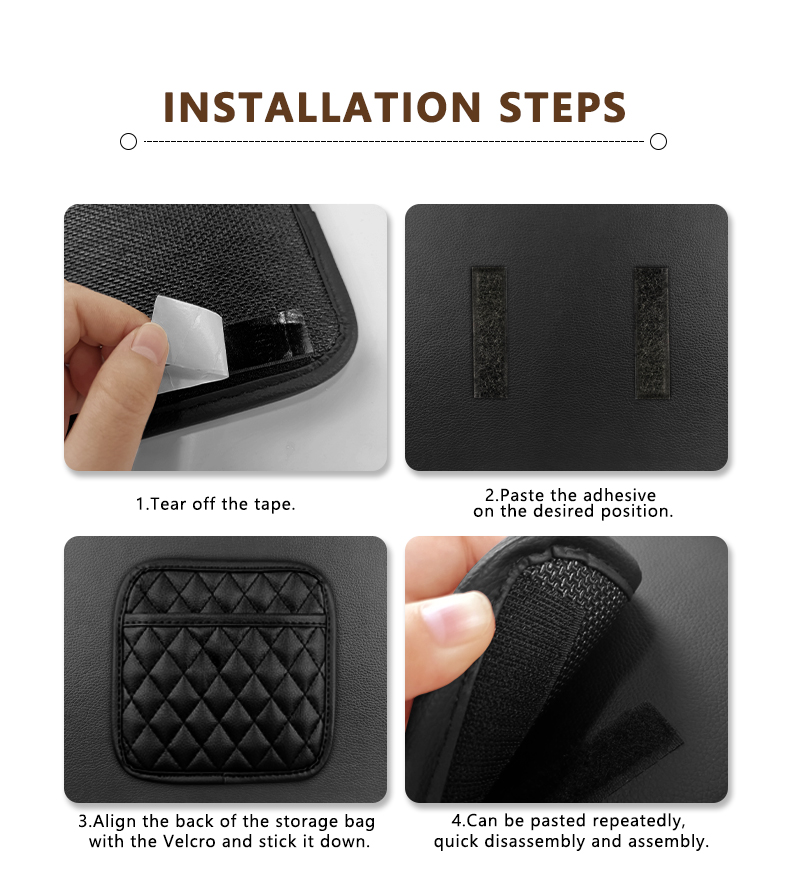 INSTALLATION STEPS

1.Tear off the tape.

2.Paste the adhesive on the desired position.

3.Align the back of the storage bag with the Velcro and stick it down.

4.Can be pasted repeatedly, quick disassembly and assembly.